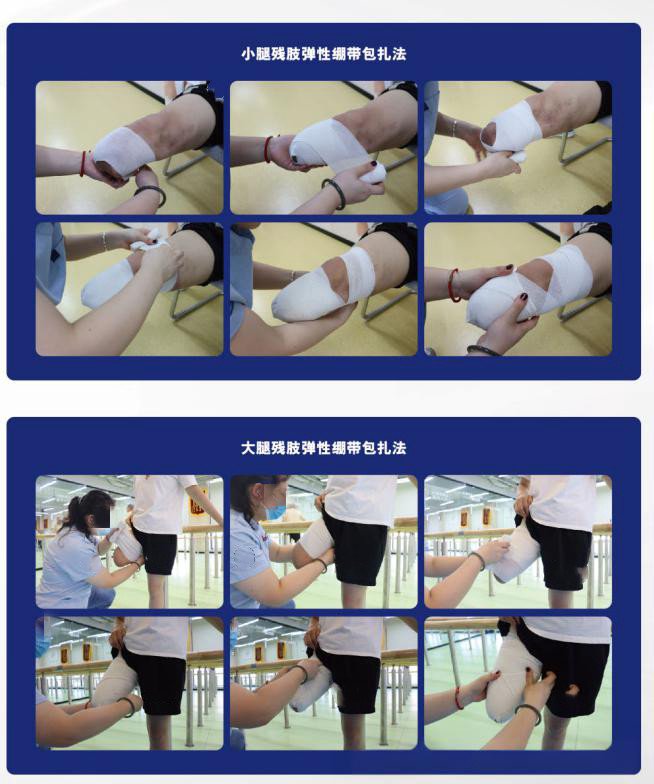 小腿残肢弹性绷带包扎法

大腿残肢弹性绷带包扎法